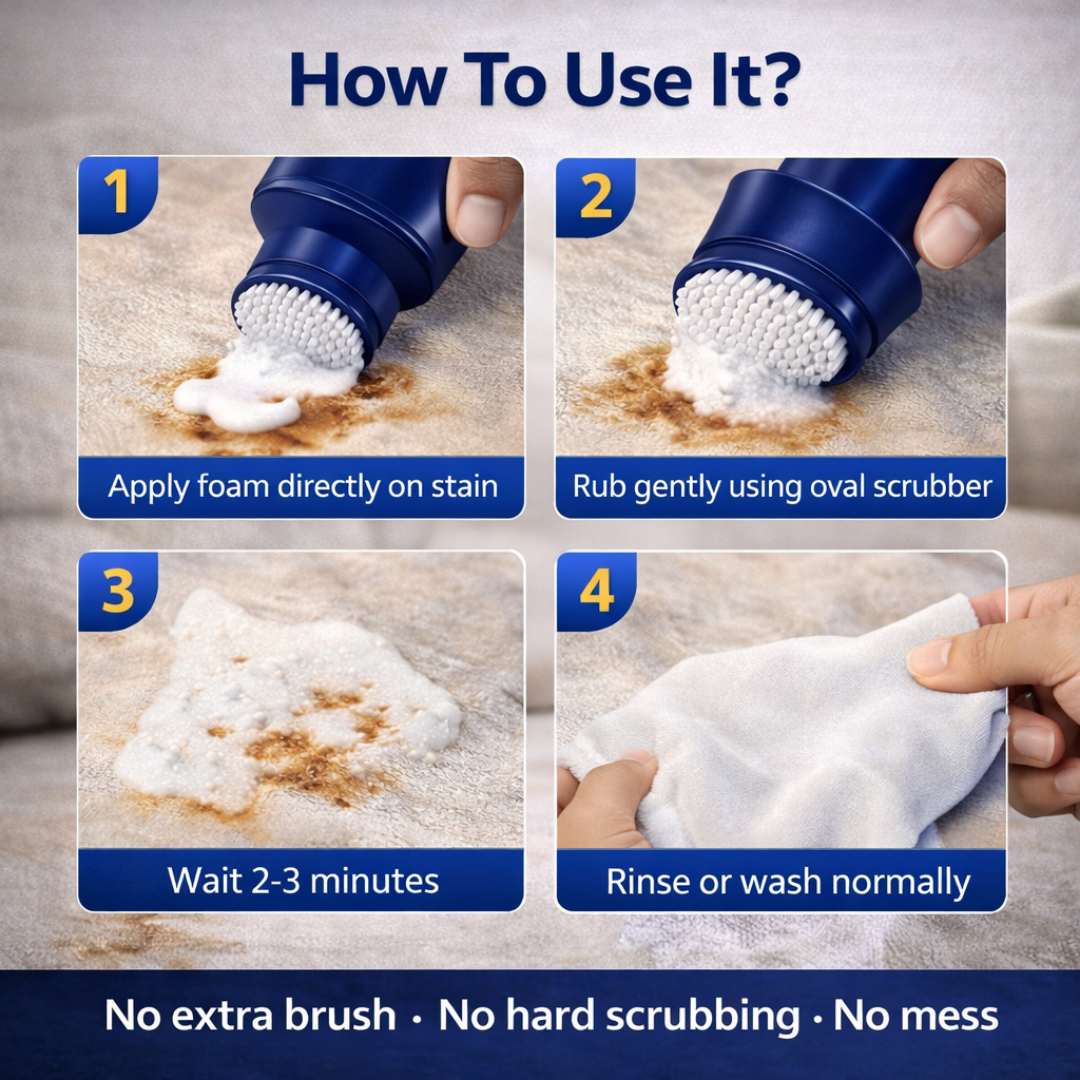 How To Use It?

1
Apply foam directly on stain

2
Rub gently using oval scrubber

3
Wait 2-3 minutes

4
Rinse or wash normally

No extra brush · No hard scrubbing · No mess